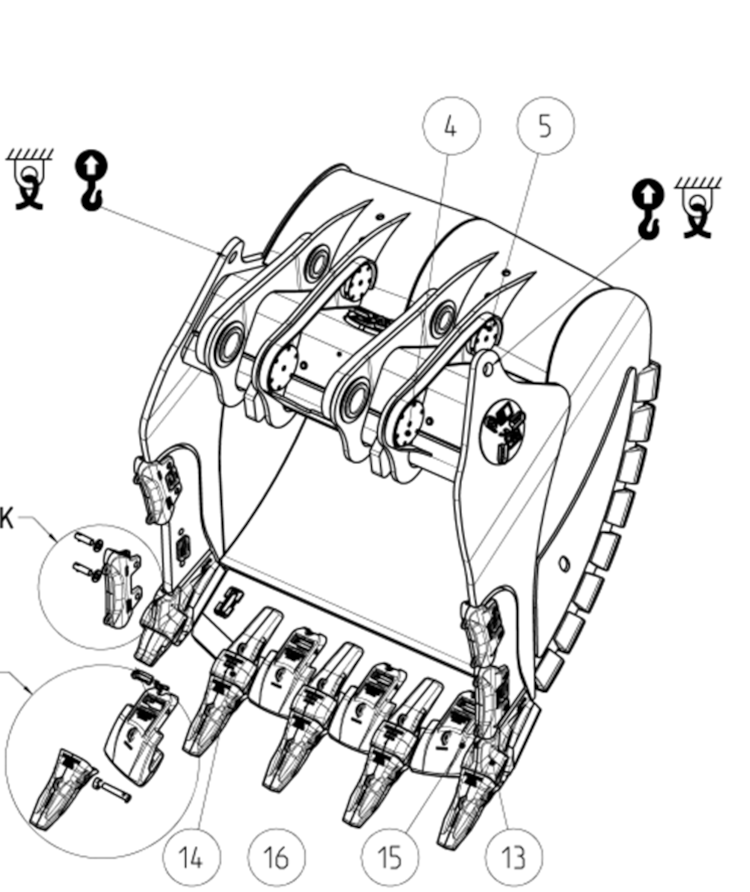 4
5
K
14
16
15
13